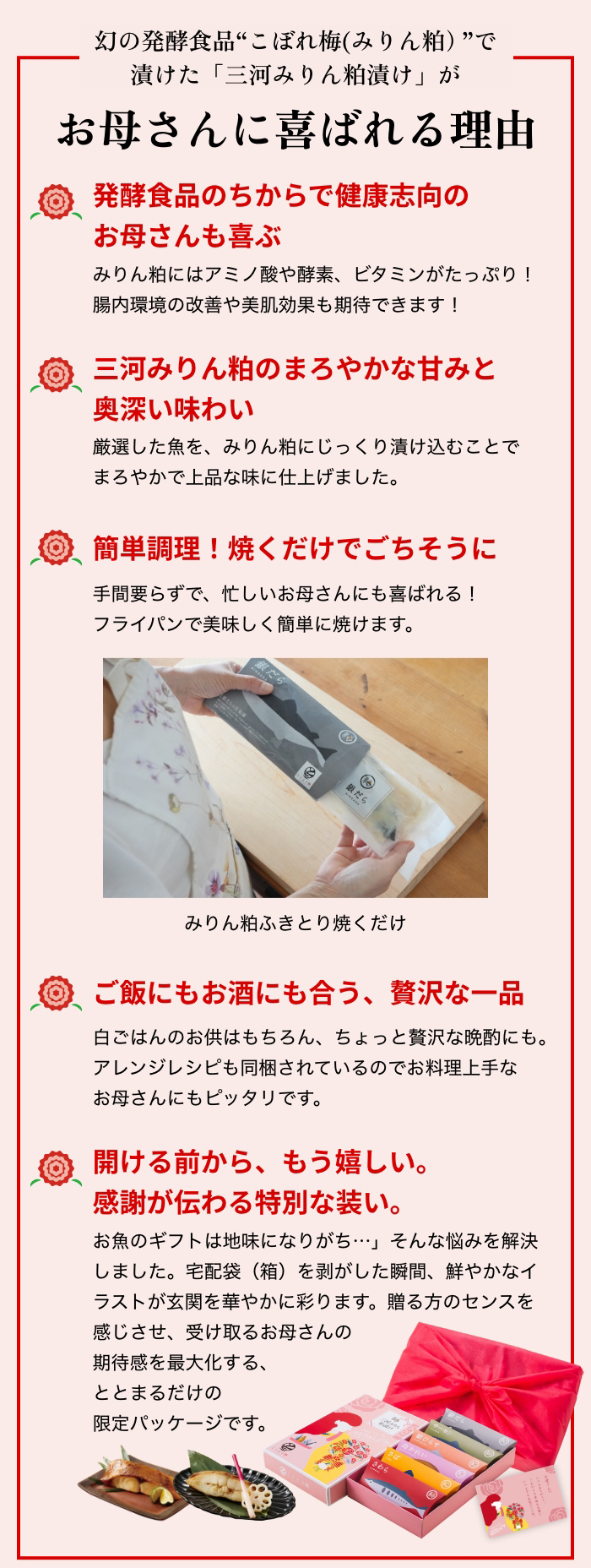 幻の発酵食品“こぼれ梅(みりん粕）”で漬けた「三河みりん粕漬け」が

お母さんに喜ばれる理由

発酵食品のちからで健康志向のお母さんも喜ぶ

みりん粕にはアミノ酸や酵素、ビタミンがたっぷり！腸内環境の改善や美肌効果も期待できます！

三河みりん粕のまろやかな甘みと奥深い味わい

厳選した魚を、みりん粕にじっくり漬け込むことでまろやかで上品な味に仕上げました。

簡単調理！焼くだけでごちそうに

手間要らずで、忙しいお母さんにも喜ばれる！フライパンで美味しく簡単に焼けます。

銀だら

銀だら

みりん粕ふきとり焼くだけ

ご飯にもお酒にも合う、贅沢な一品

白ごはんのお供はもちろん、ちょっと贅沢な晩酌にも。アレンジレシピも同梱されているのでお料理上手なお母さんにもピッタリです。

開ける前から、もう嬉しい。感謝が伝わる特別な装い。

お魚のギフトは地味になりがち…」そんな悩みを解決しました。宅配袋（箱）を剥がした瞬間、鮮やかなイラストが玄関を華やかに彩ります。贈る方のセンスを感じさせ、受け取るお母さんの期待感を最大化する、ととまるだけの限定パッケージです。

さわら