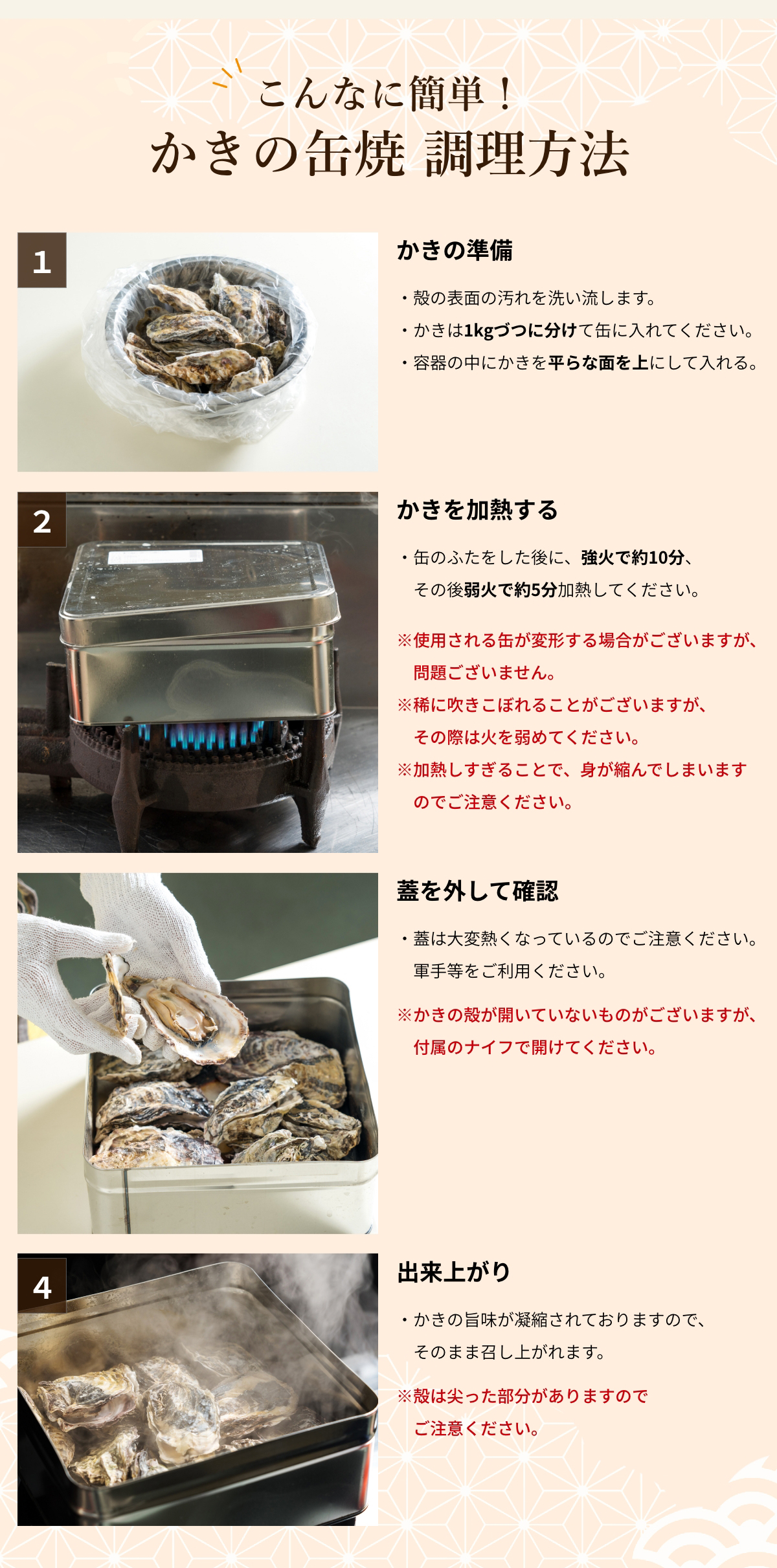 こんなに簡単！
かきの缶焼 調理方法

1

かきの準備

・殻の表面の汚れを洗い流します。
・かきは1kgづつに分けて缶に入れてください。
・容器の中にかきを平らな面を上にして入れる。

2

かきを加熱する

・缶のふたをした後に、強火で約10分、その後弱火で約5分加熱してください。

※使用される缶が変形する場合がございますが、問題ございません。
※稀に吹きこぼれることがございますが、その際は火を弱めてください。
※加熱しすぎることで、身が縮んでしまいますのでご注意ください。

蓋を外して確認

・蓋は大変熱くなっているのでご注意ください。軍手等をご利用ください。

※かきの殻が開いていないものがございますが、付属のナイフで開けてください。

4

出来上がり

・かきの旨味が凝縮されておりますので、そのまま召し上がれます。

※殻は尖った部分がありますのでご注意ください。